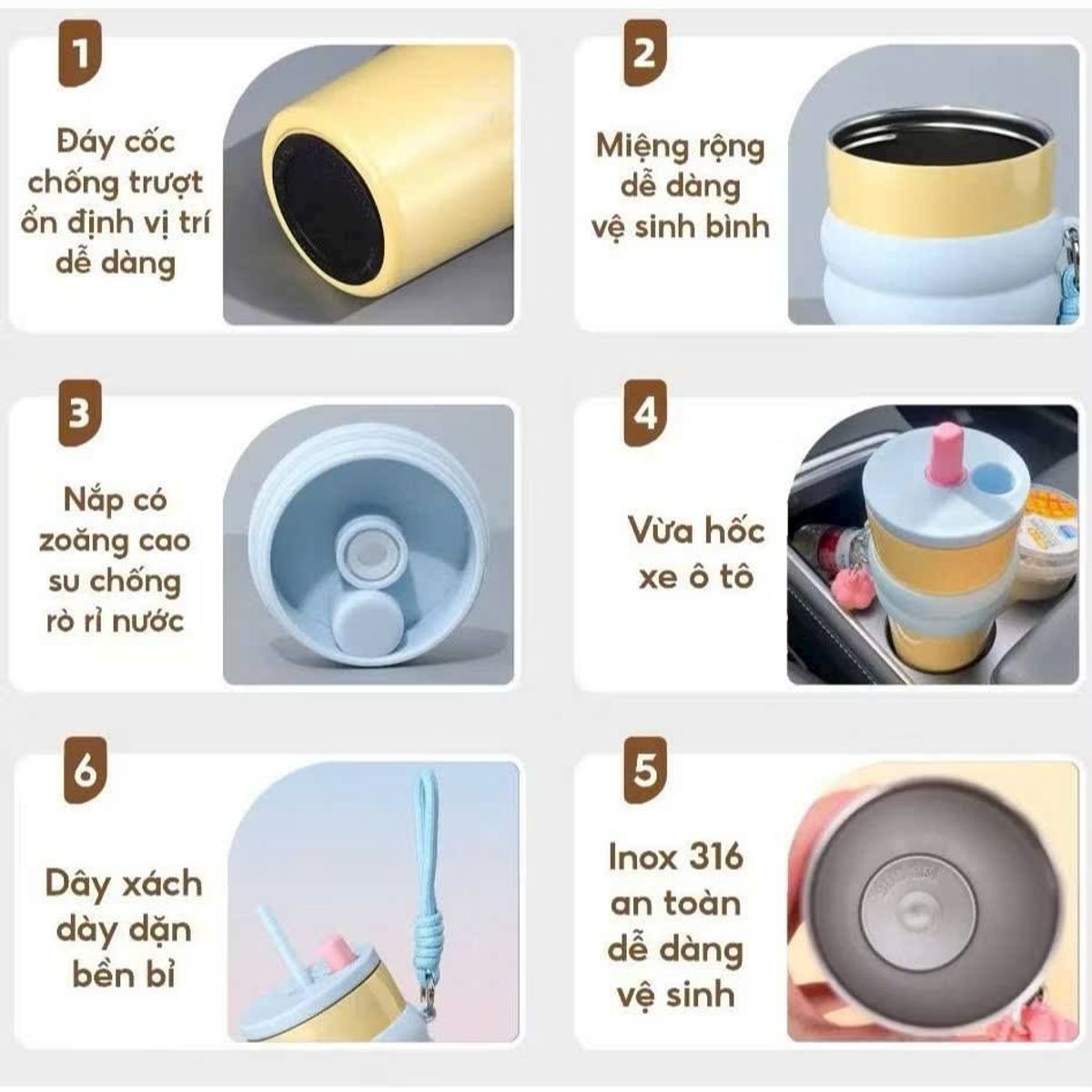 1

Đáy cốc chống trượt ổn định vị trí dễ dàng

2

Miệng rộng dễ dàng vệ sinh bình

3

Nắp có zoăng cao su chống rò rỉ nước

4

Vừa hốc xe ô tô

6

Dây xách dày dặn bền bỉ

5

Inox 316 an toàn dễ dàng vệ sinh