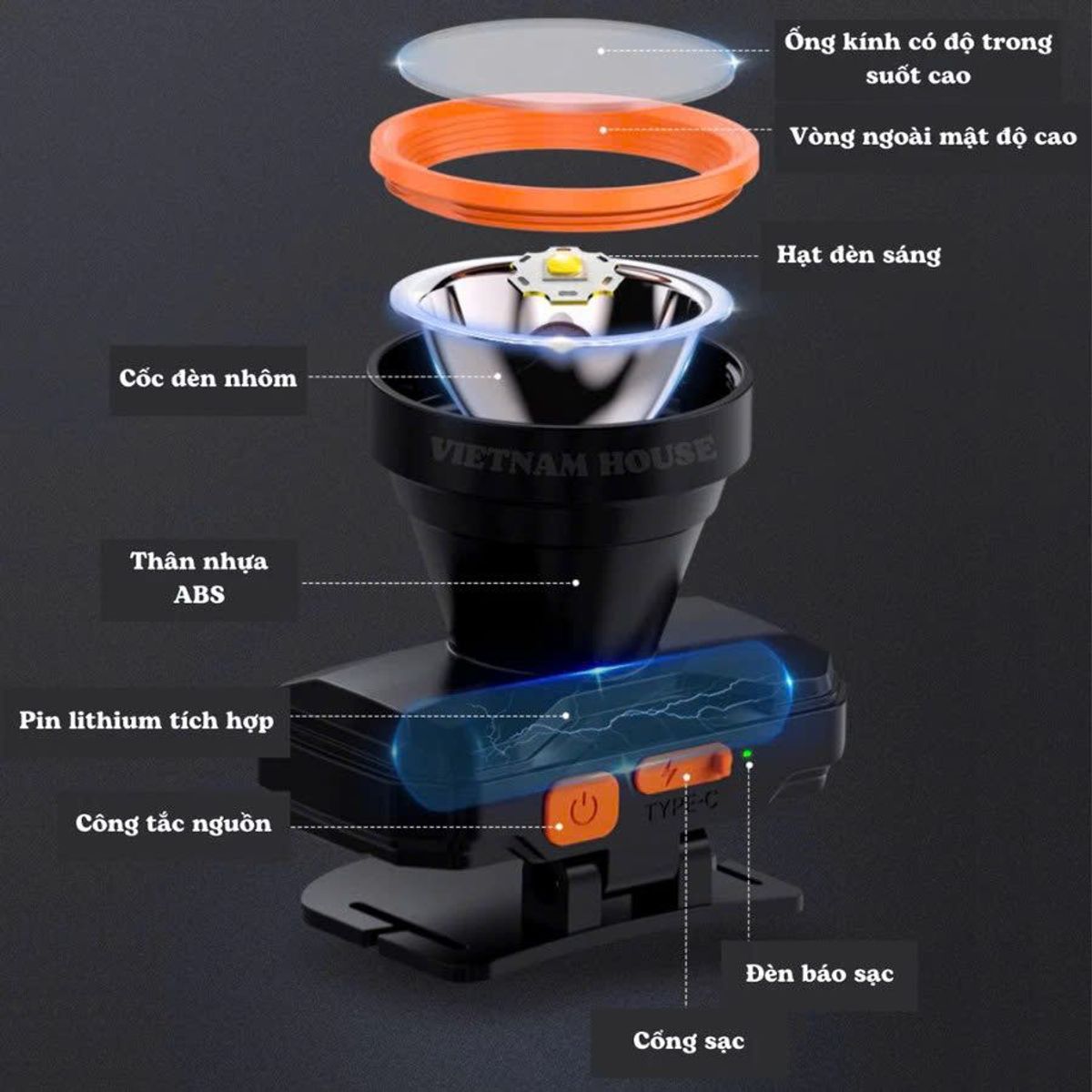 Ống kính có độ trong suốt cao

Vòng ngoài mật độ cao

Hạt đèn sáng

Cốc đèn nhôm

VIETNAM HOUSE

Thân nhựa ABS

Pin lithium tích hợp

Công tắc nguồn

TYPE-C

Đèn báo sạc

Cổng sạc