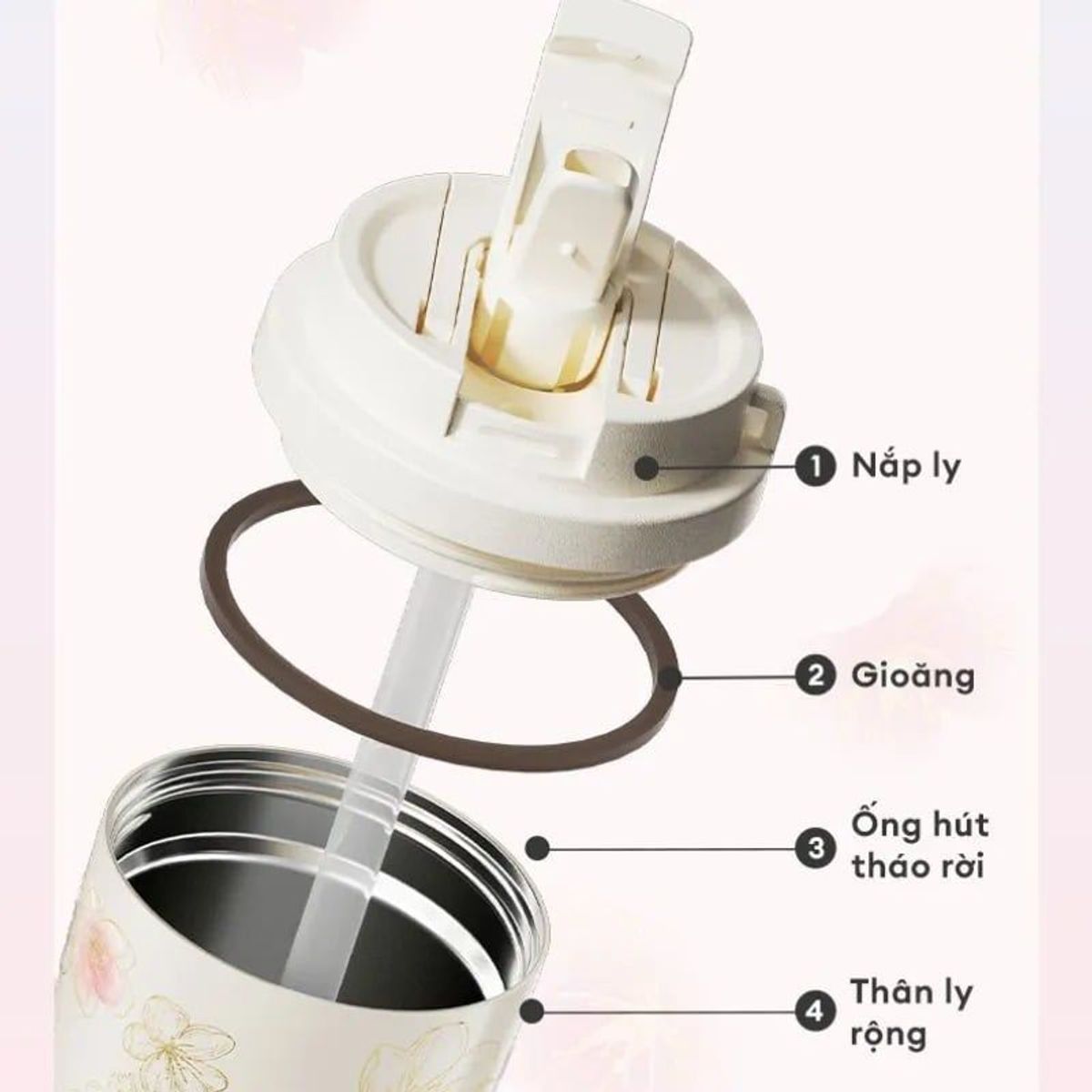 1 Nắp ly

2 Gioăng

3 Ống hút tháo rời

4 Thân ly rộng