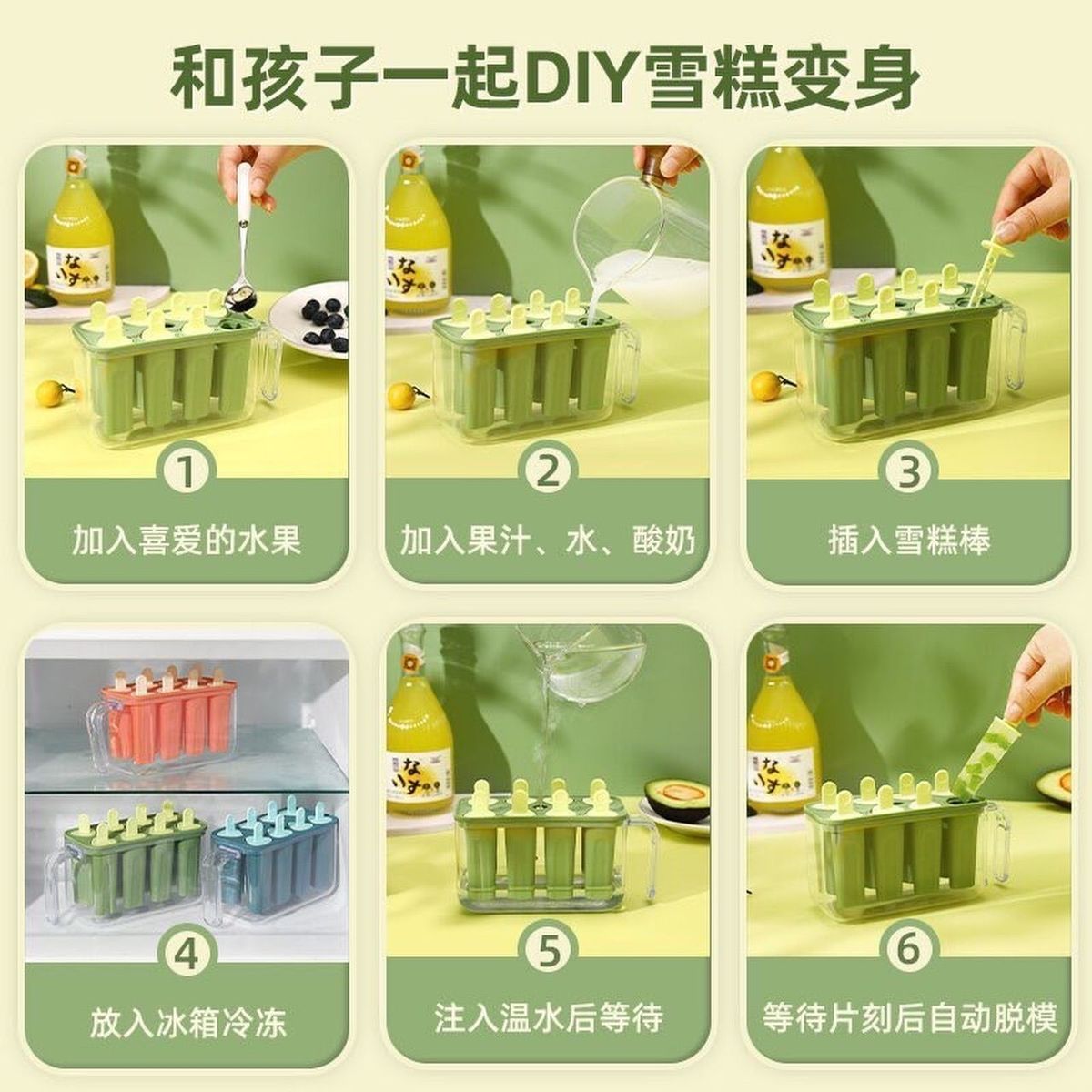 和孩子一起DIY雪糕变身

1
加入喜爱的水果

2
加入果汁、水、酸奶

3
插入雪糕棒

4
放入冰箱冷冻

5
注入温水后等待

6
等待片刻后自动脱模