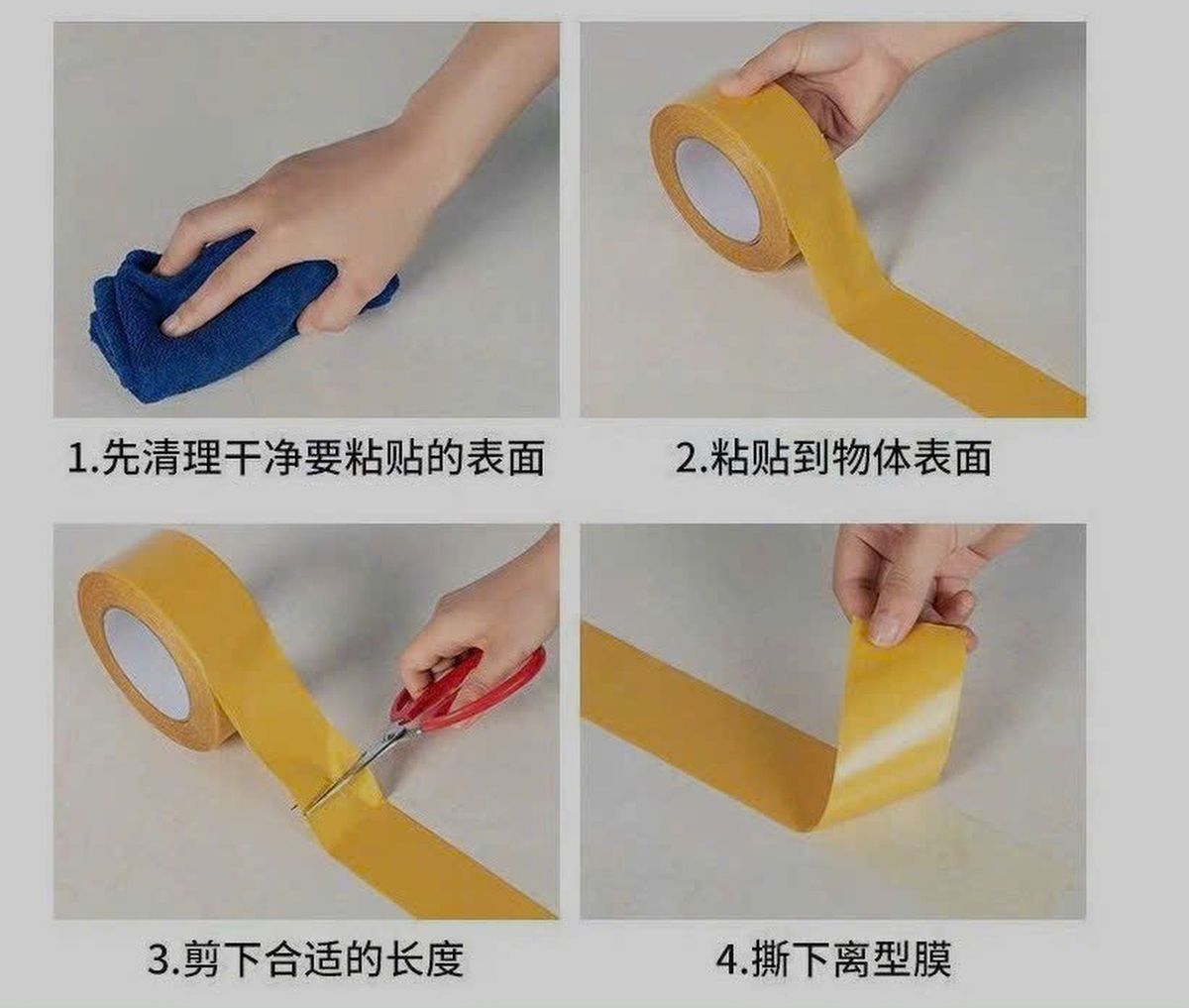 1.先清理干净要粘贴的表面

2.粘贴到物体表面

3.剪下合适的长度

4.撕下离型膜