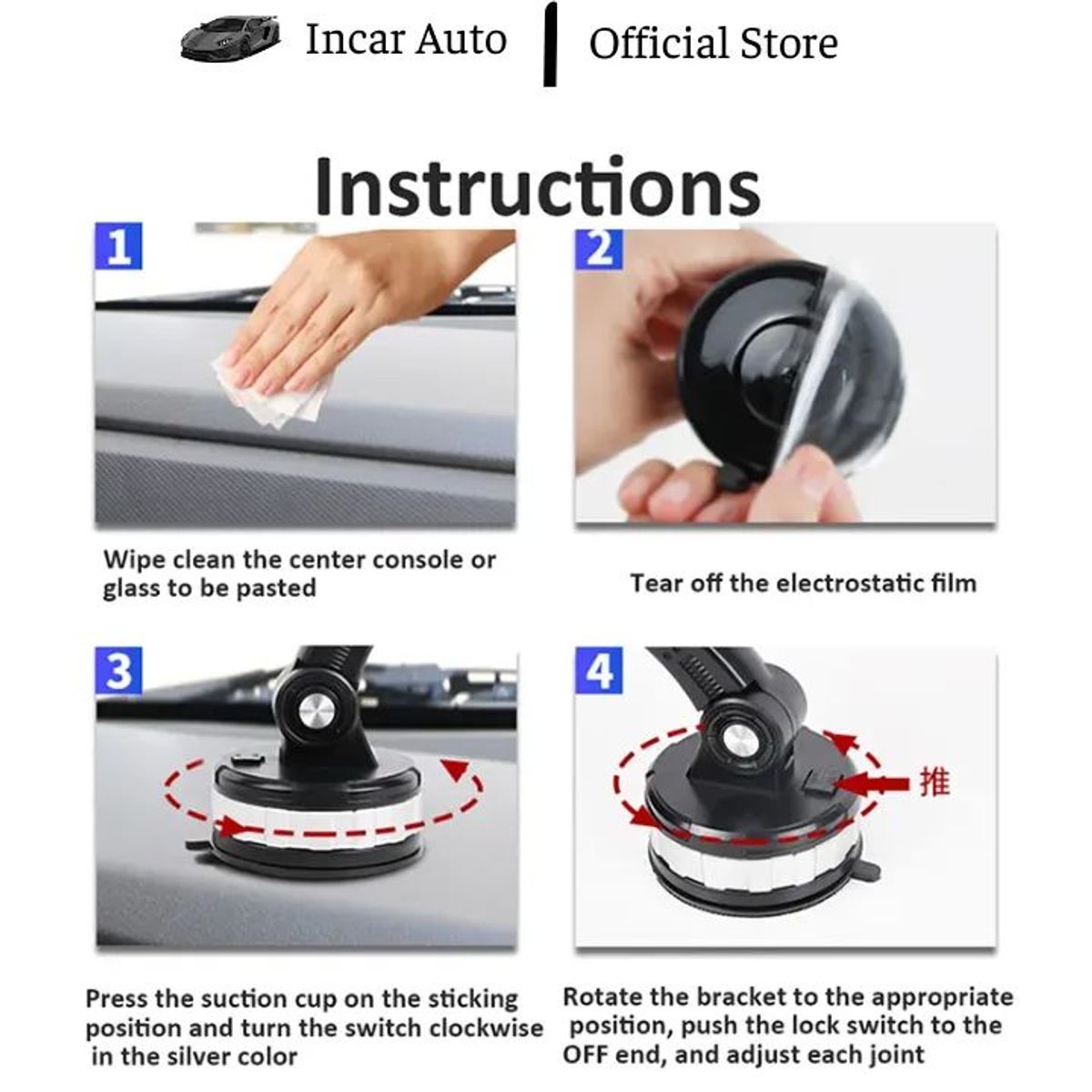 Incar Auto | Official Store

Instructions

1

Wipe clean the center console or glass to be pasted

2

Tear off the electrostatic film

3

Press the suction cup on the sticking position and turn the switch clockwise in the silver color

4

推

Rotate the bracket to the appropriate position, push the lock switch to the OFF end, and adjust each joint