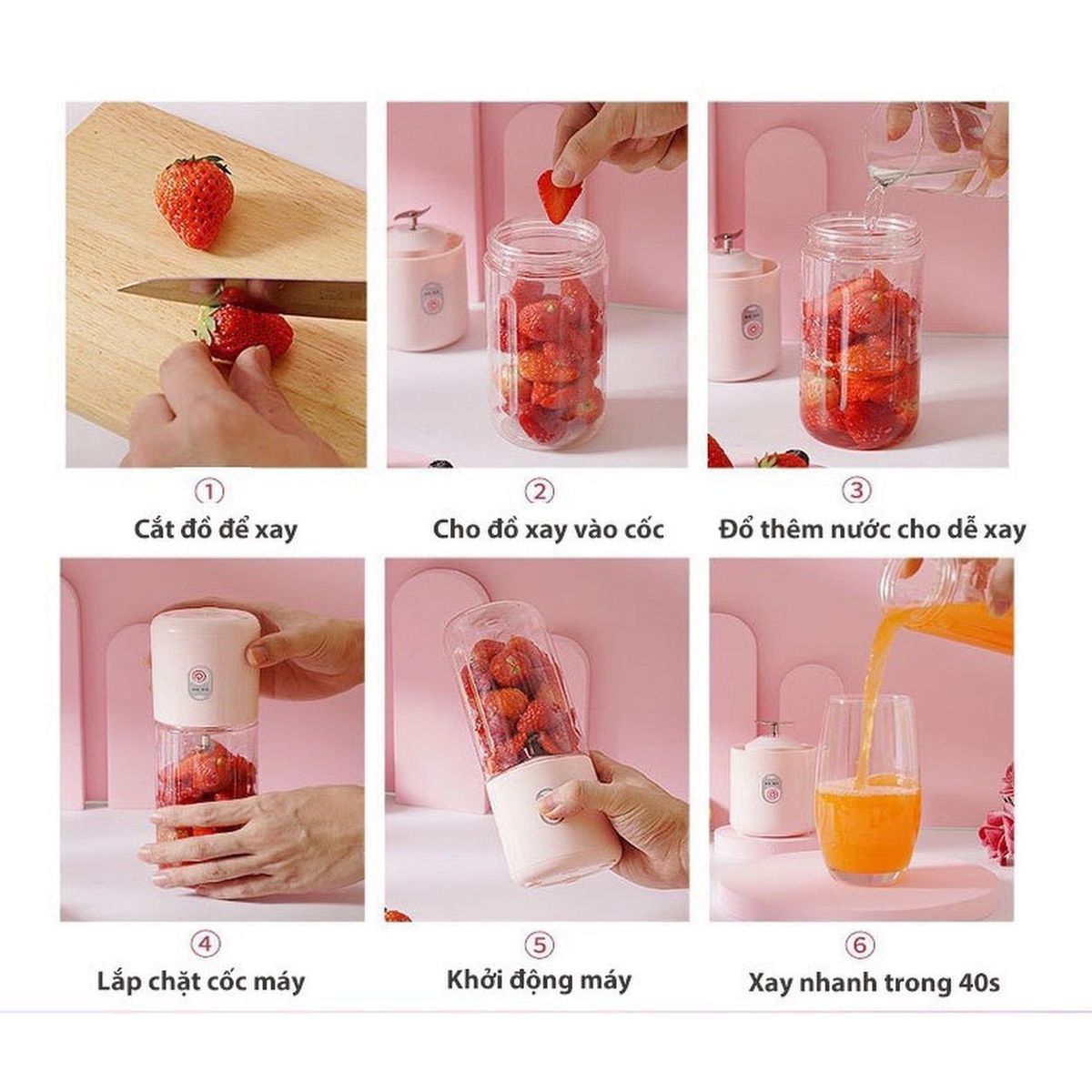 ①
Cắt đồ để xay

②
Cho đồ xay vào cốc

③
Đổ thêm nước cho dễ xay

④
Lắp chặt cốc máy

⑤
Khởi động máy

⑥
Xay nhanh trong 40s