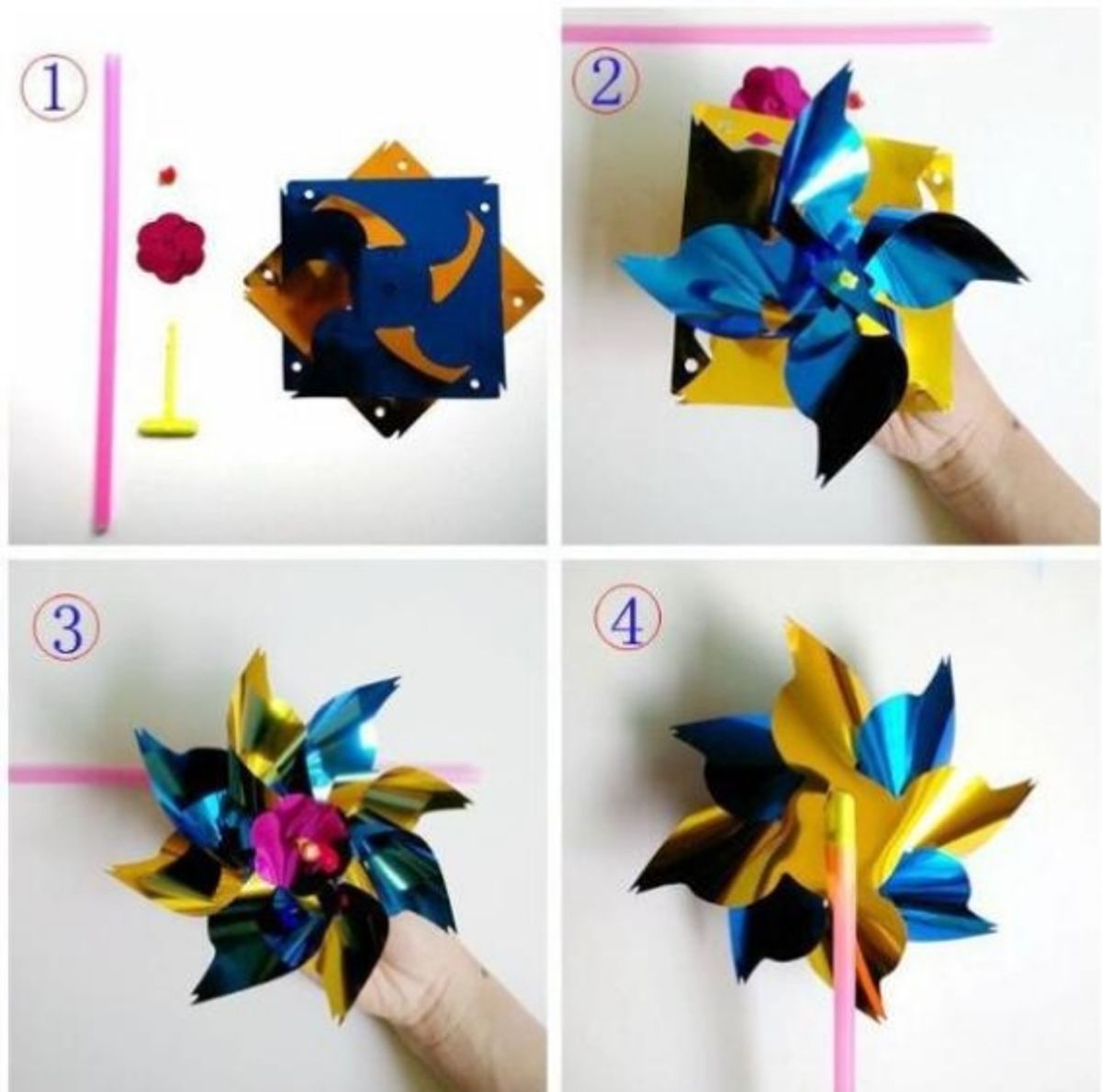 ①

②

③

④